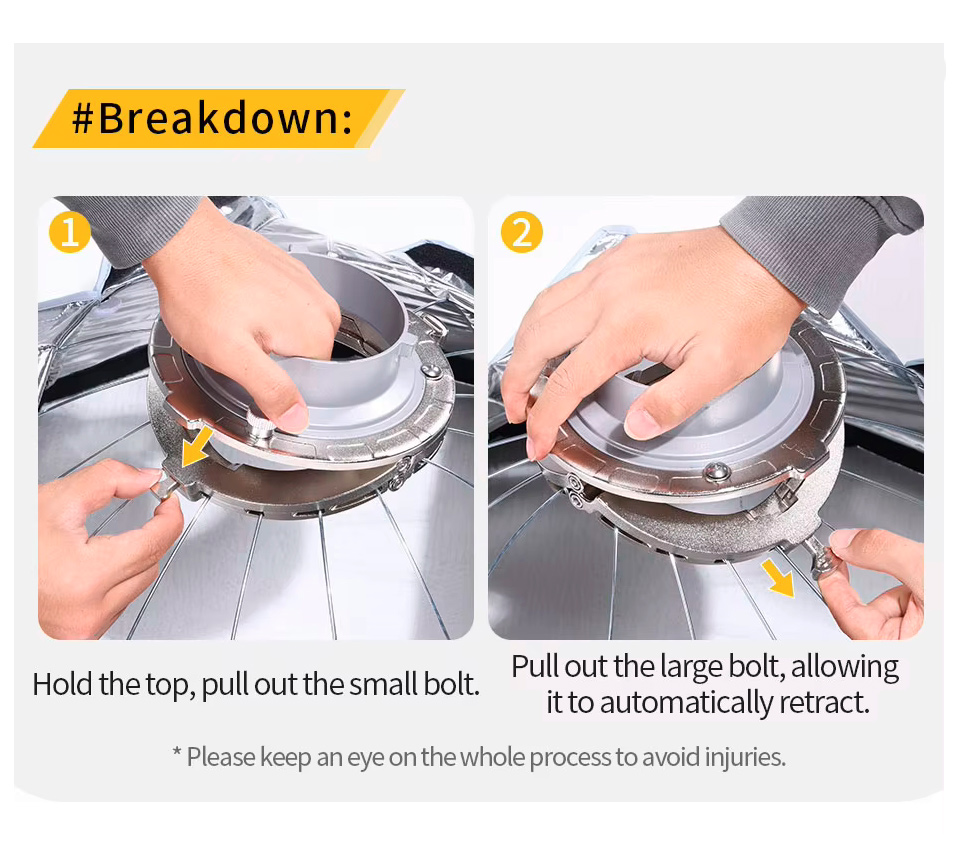 #Breakdown:

1

Hold the top, pull out the small bolt.

2

Pull out the large bolt, allowing it to automatically retract.

* Please keep an eye on the whole process to avoid injuries.