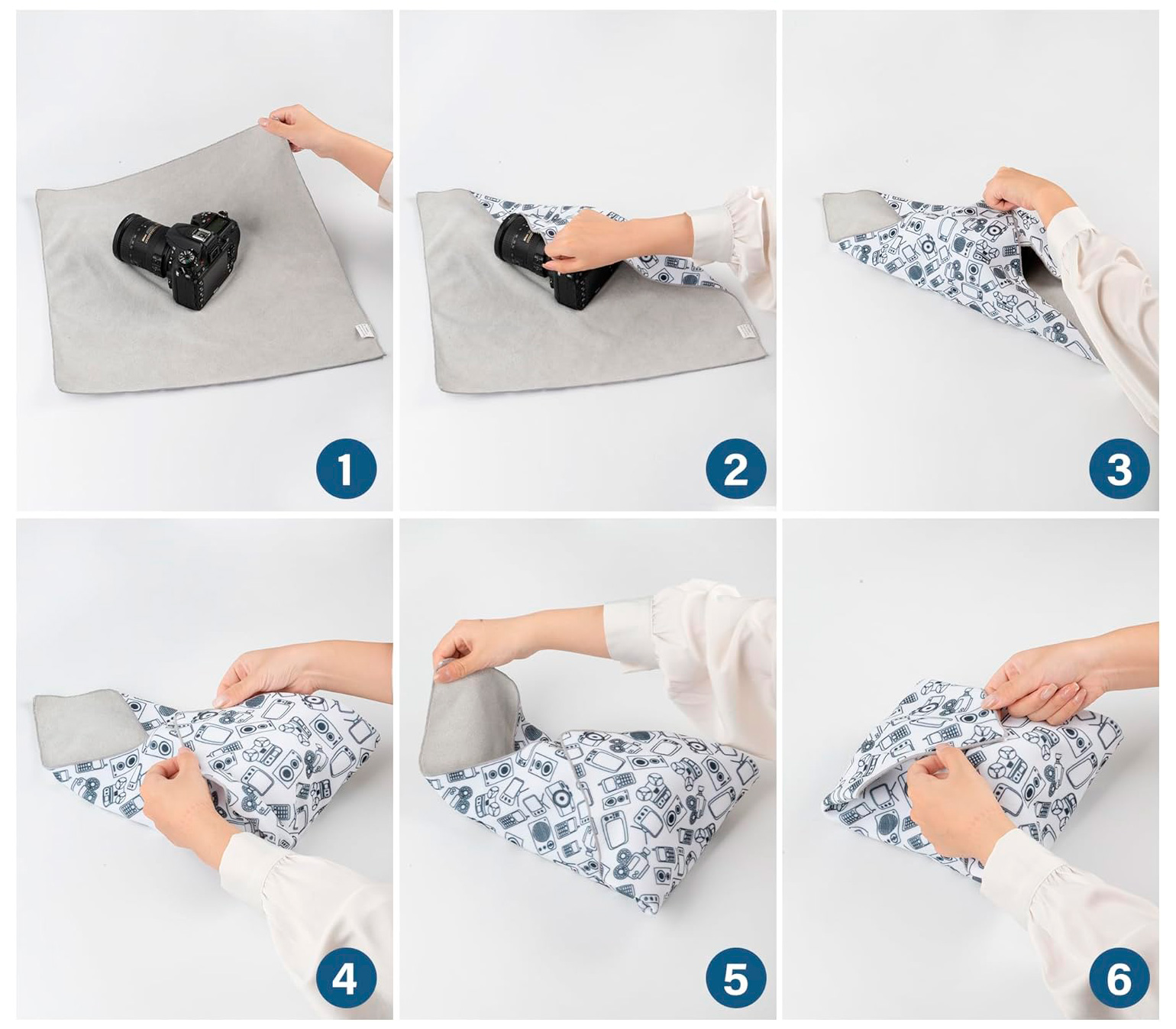 1

2

3

4

5

6