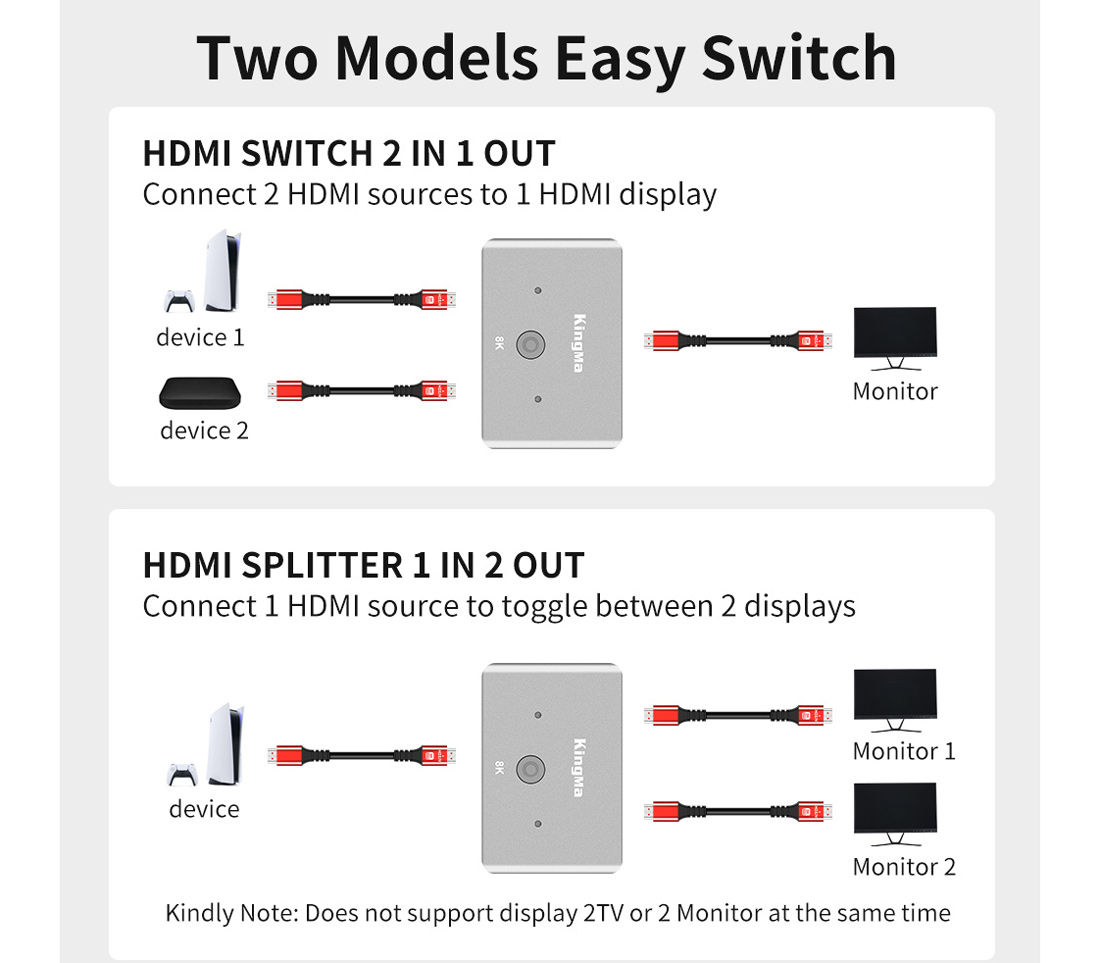 Two Models Easy Switch

HDMI SWITCH 2 IN 1 OUT
Connect 2 HDMI sources to 1 HDMI display

device 1

device 2

8K

KingMa

Monitor

HDMI SPLITTER 1 IN 2 OUT
Connect 1 HDMI source to toggle between 2 displays

device

8K

KingMa

Monitor 1

Monitor 2

Kindly Note: Does not support display 2TV or 2 Monitor at the same time